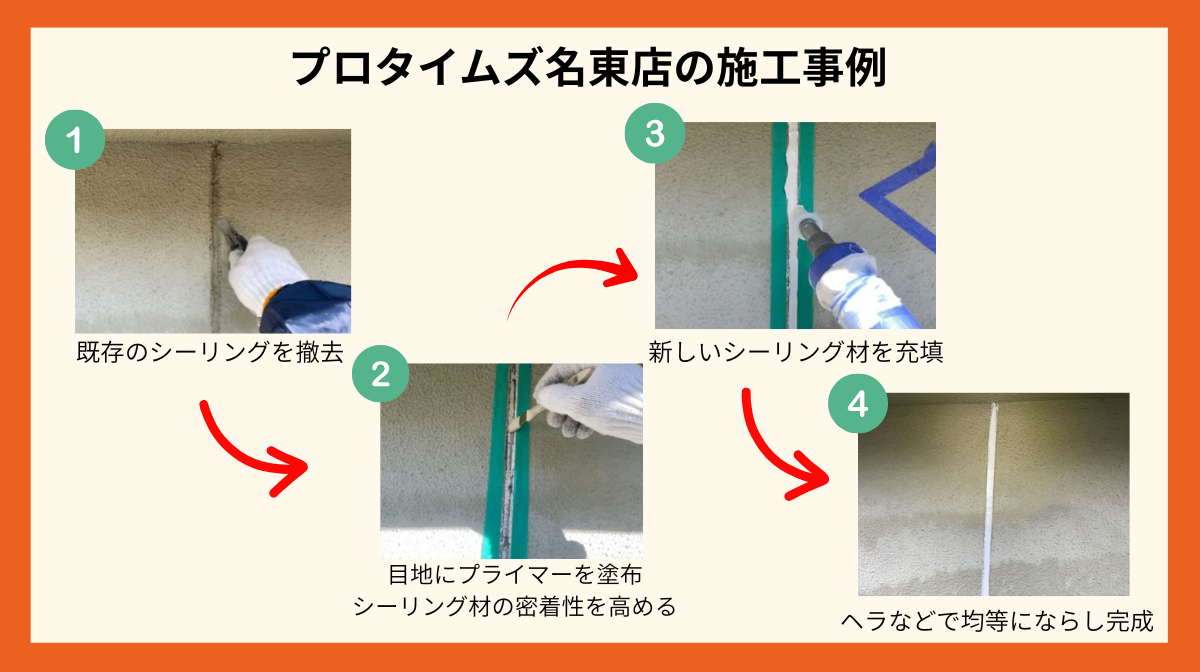 プロタイムズ名東店の施工事例

1

既存のシーリングを撤去

2

目地にプライマーを塗布
シーリング材の密着性を高める

3

新しいシーリング材を充填

4

ヘラなどで均等にならし完成